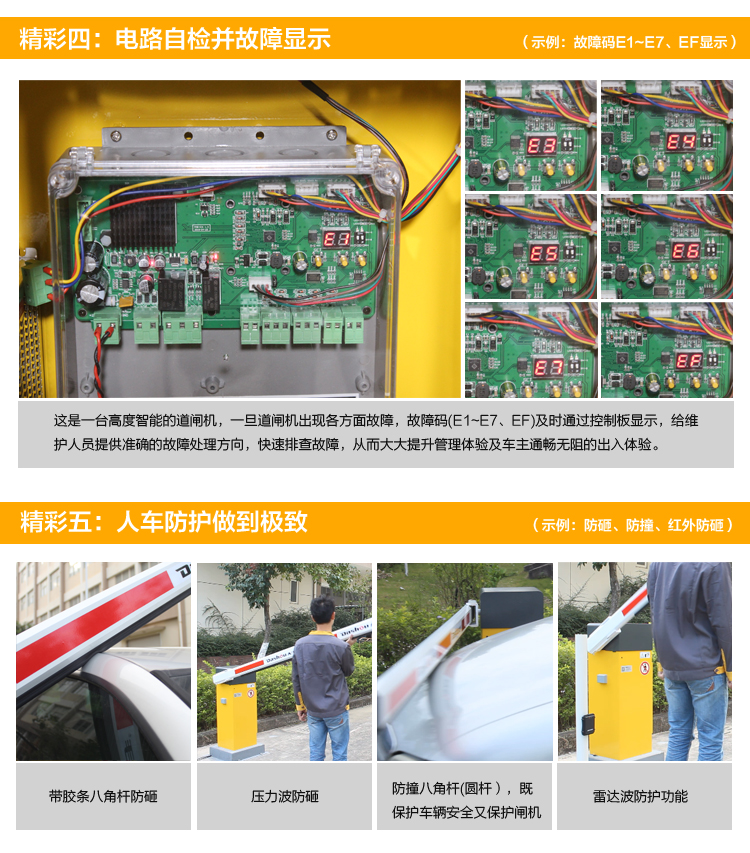 精彩四：电路自检并故障显示

（示例：故障码E1~E7、EF显示）

E1

E3

E4

E5

E6

E7

EF

这是一台高度智能的道闸机，一旦道闸机出现各方面故障，故障码(E1~E7、EF)及时通过控制板显示，给维护人员提供准确的故障处理方向，快速排查故障，从而大大提升管理体验及车主通畅无阻的出入体验。

精彩五：人车防护做到极致

（示例：防砸、防撞、红外防砸）

带胶条八角杆防砸

压力波防砸

防撞八角杆(圆杆），既保护车辆安全又保护闸机

雷达波防护功能